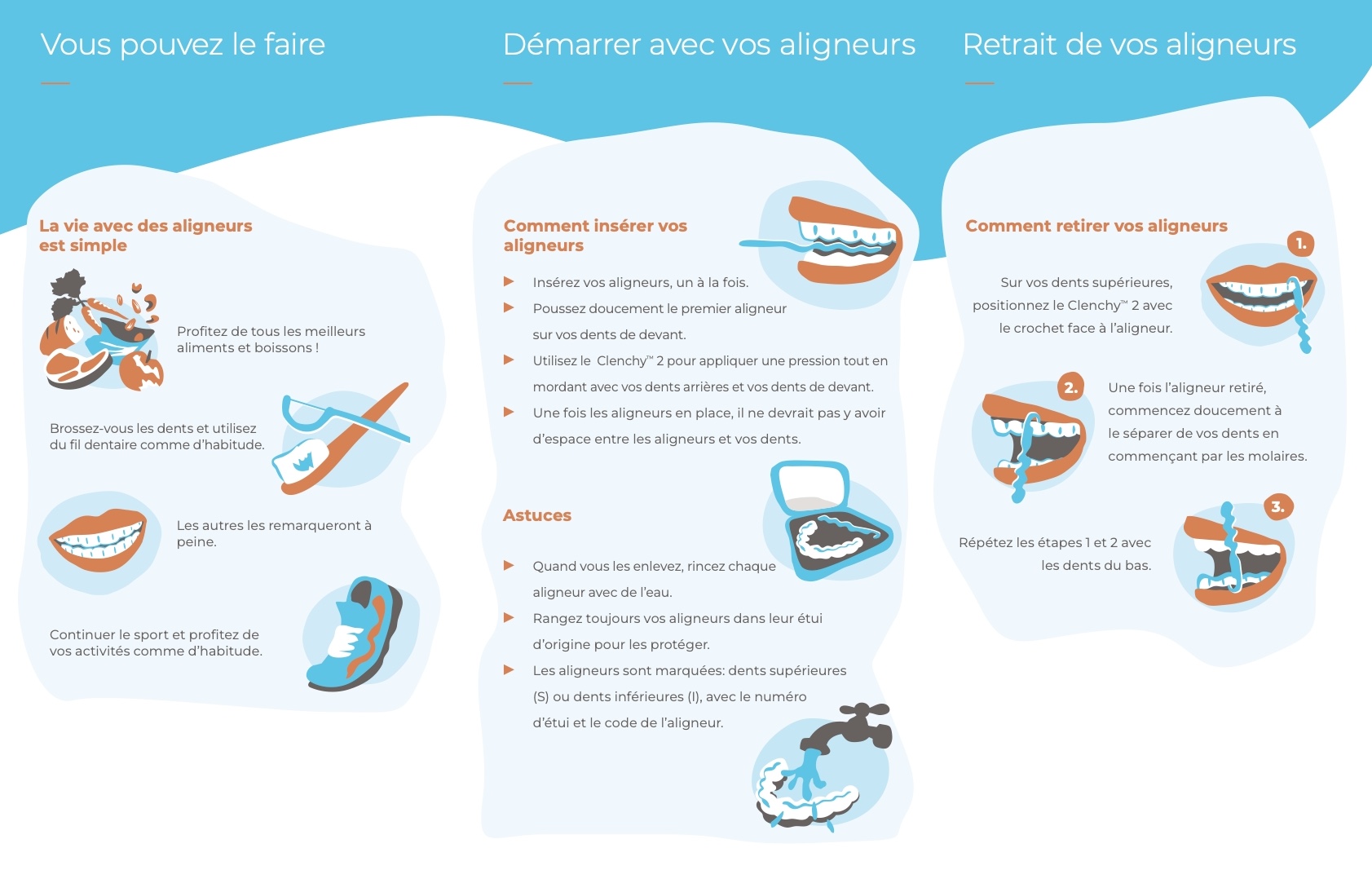 Vous pouvez le faire

La vie avec des aligneurs est simple

Profitez de tous les meilleurs aliments et boissons !

Brossez-vous les dents et utilisez du fil dentaire comme d'habitude.

Les autres les remarqueront à peine.

Continuer le sport et profitez de vos activités comme d'habitude.

Démarrer avec vos aligneurs

Comment insérer vos aligneurs

▶ Insérez vos aligneurs, un à la fois.
▶ Poussez doucement le premier aligneur sur vos dents de devant.
▶ Utilisez le Clenchy™ 2 pour appliquer une pression tout en mordant avec vos dents arrières et vos dents de devant.
▶ Une fois les aligneurs en place, il ne devrait pas y avoir d'espace entre les aligneurs et vos dents.

Astuces

▶ Quand vous les enlevez, rincez chaque aligneur avec de l'eau.
▶ Rangez toujours vos aligneurs dans leur étui d'origine pour les protéger.
▶ Les aligneurs sont marquées: dents supérieures (S) ou dents inférieures (I), avec le numéro d'étui et le code de l'aligneur.

Retrait de vos aligneurs

Comment retirer vos aligneurs

1.
Sur vos dents supérieures, positionnez le Clenchy™ 2 avec le crochet face à l'aligneur.

2.
Une fois l'aligneur retiré, commencez doucement à le séparer de vos dents en commençant par les molaires.

3.
Répétez les étapes 1 et 2 avec les dents du bas.